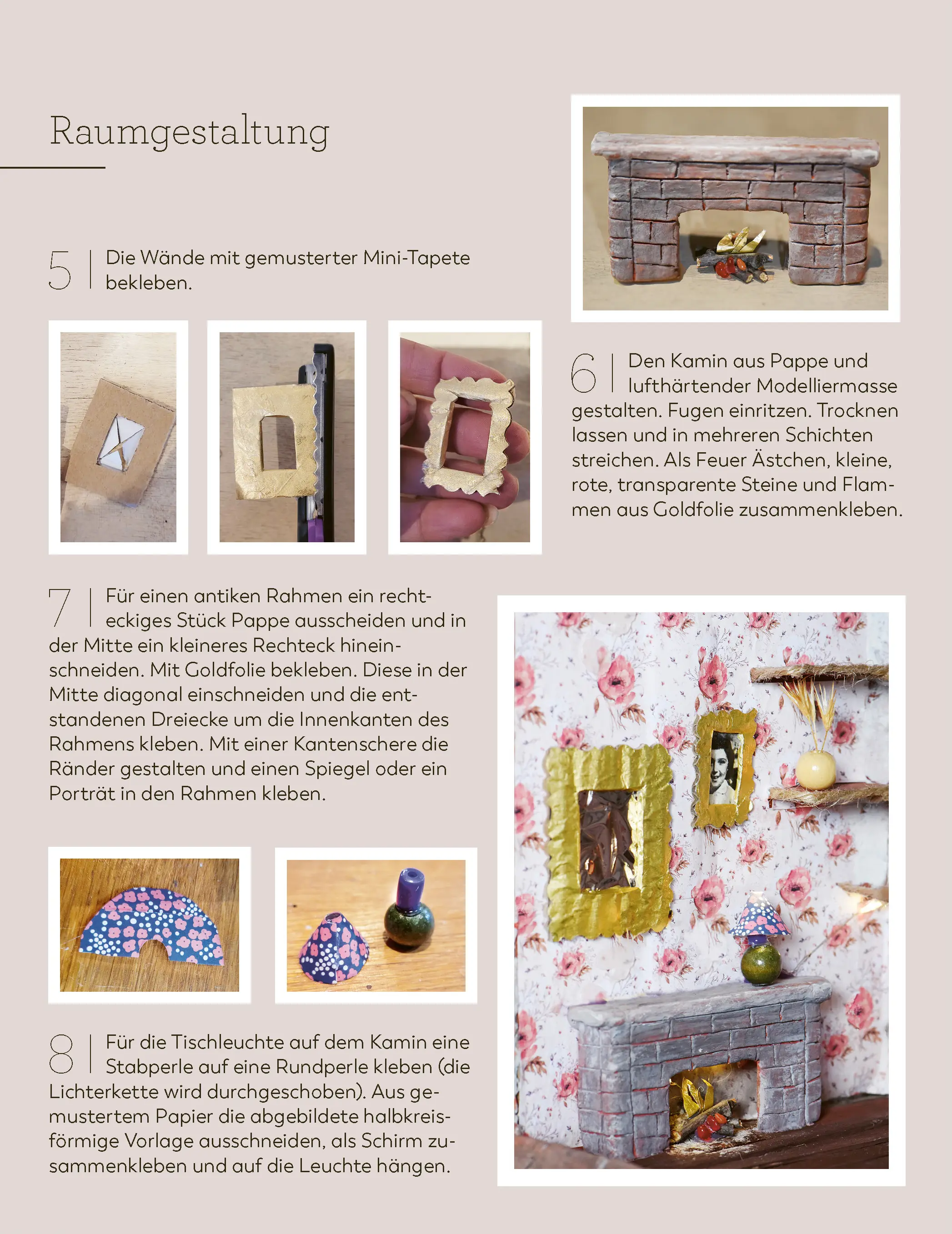 Raumgestaltung

5 | Die Wände mit gemusterter Mini-Tapete bekleben.

6 | Den Kamin aus Pappe und lufthärtender Modelliermasse gestalten. Fugen einritzen. Trocknen lassen und in mehreren Schichten streichen. Als Feuer Ästchen, kleine, rote, transparente Steine und Flammen aus Goldfolie zusammenkleben.

7 | Für einen antiken Rahmen ein rechteckiges Stück Pappe ausscheiden und in der Mitte ein kleineres Rechteck hineinschneiden. Mit Goldfolie bekleben. Diese in der Mitte diagonal einschneiden und die entstandenen Dreiecke um die Innenkanten des Rahmens kleben. Mit einer Kantenschere die Ränder gestalten und einen Spiegel oder ein Porträt in den Rahmen kleben.

8 | Für die Tischleuchte auf dem Kamin eine Stabperle auf eine Rundperle kleben (die Lichterkette wird durchgeschoben). Aus gemustertem Papier die abgebildete halbkreisförmige Vorlage ausschneiden, als Schirm zusammenkleben und auf die Leuchte hängen.