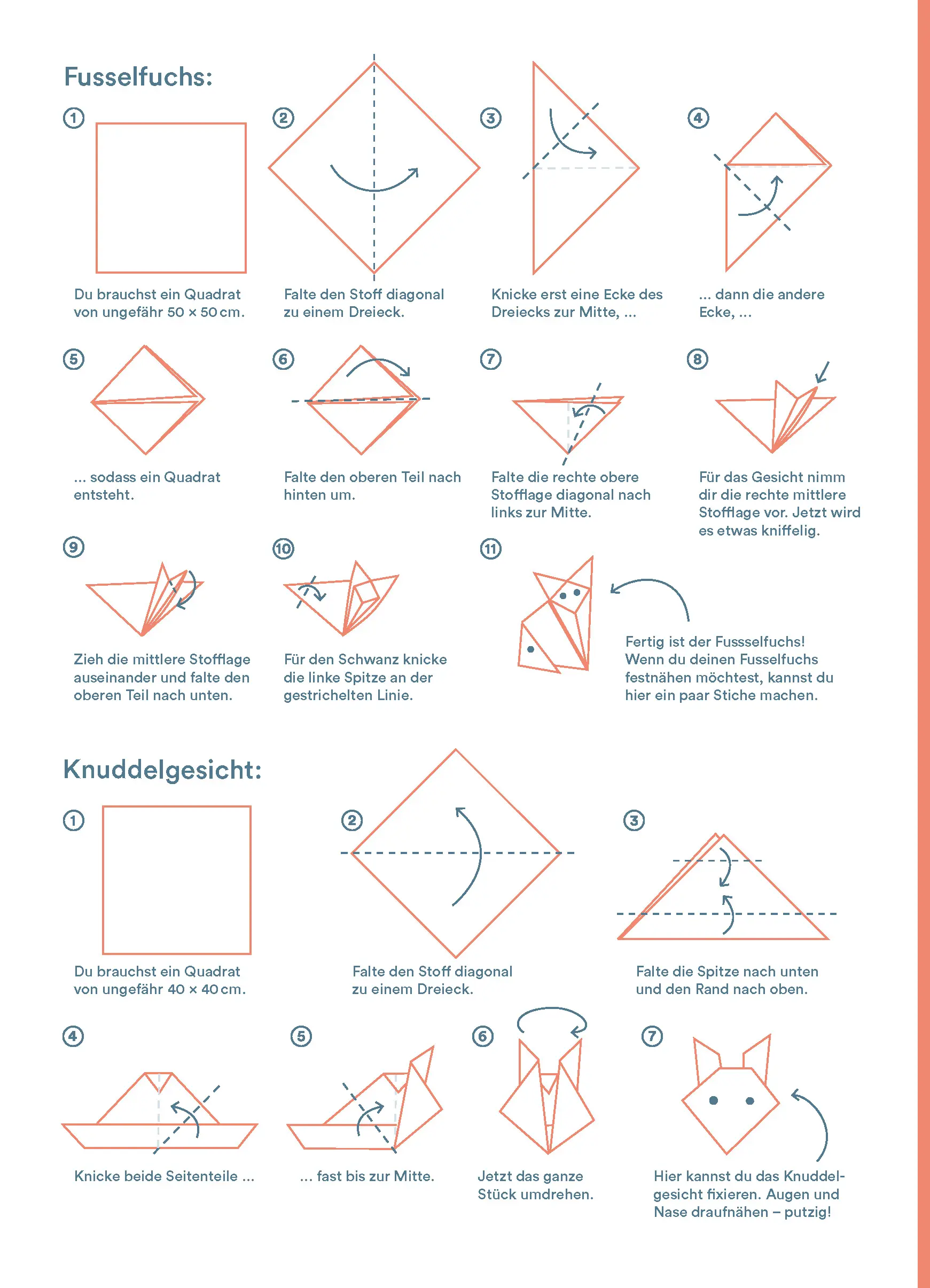 Fusselfuchs:

①
Du brauchst ein Quadrat von ungefähr 50 × 50 cm.

②
Falte den Stoff diagonal zu einem Dreieck.

③
Knicke erst eine Ecke des Dreiecks zur Mitte, ...

④
... dann die andere Ecke, ...

⑤
... sodass ein Quadrat entsteht.

⑥
Falte den oberen Teil nach hinten um.

⑦
Falte die rechte obere Stofflage diagonal nach links zur Mitte.

⑧
Für das Gesicht nimm dir die rechte mittlere Stofflage vor. Jetzt wird es etwas kniffelig.

⑨
Zieh die mittlere Stofflage auseinander und falte den oberen Teil nach unten.

⑩
Für den Schwanz knicke die linke Spitze an der gestrichelten Linie.

⑪
Fertig ist der Fussselfuchs! Wenn du deinen Fusselfuchs festnähen möchtest, kannst du hier ein paar Stiche machen.

Knuddelgesicht:

①
Du brauchst ein Quadrat von ungefähr 40 × 40 cm.

②
Falte den Stoff diagonal zu einem Dreieck.

③
Falte die Spitze nach unten und den Rand nach oben.

④
Knicke beide Seitenteile ...

⑤
... fast bis zur Mitte.

⑥
Jetzt das ganze Stück umdrehen.

⑦
Hier kannst du das Knuddelgesicht fixieren. Augen und Nase draufnähen – putzig!